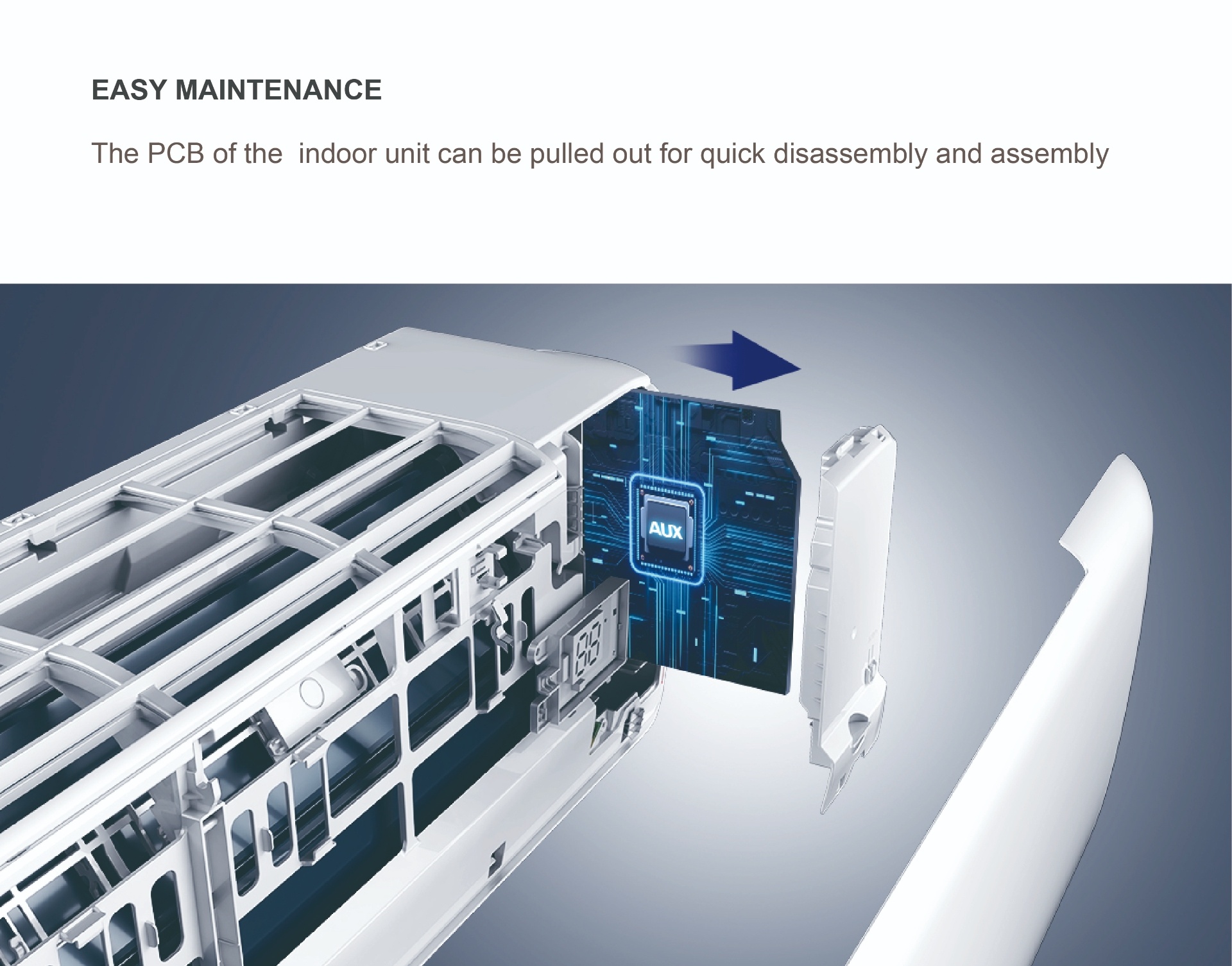 EASY MAINTENANCE

The PCB of the  indoor unit can be pulled out for quick disassembly and assembly

AUX

88